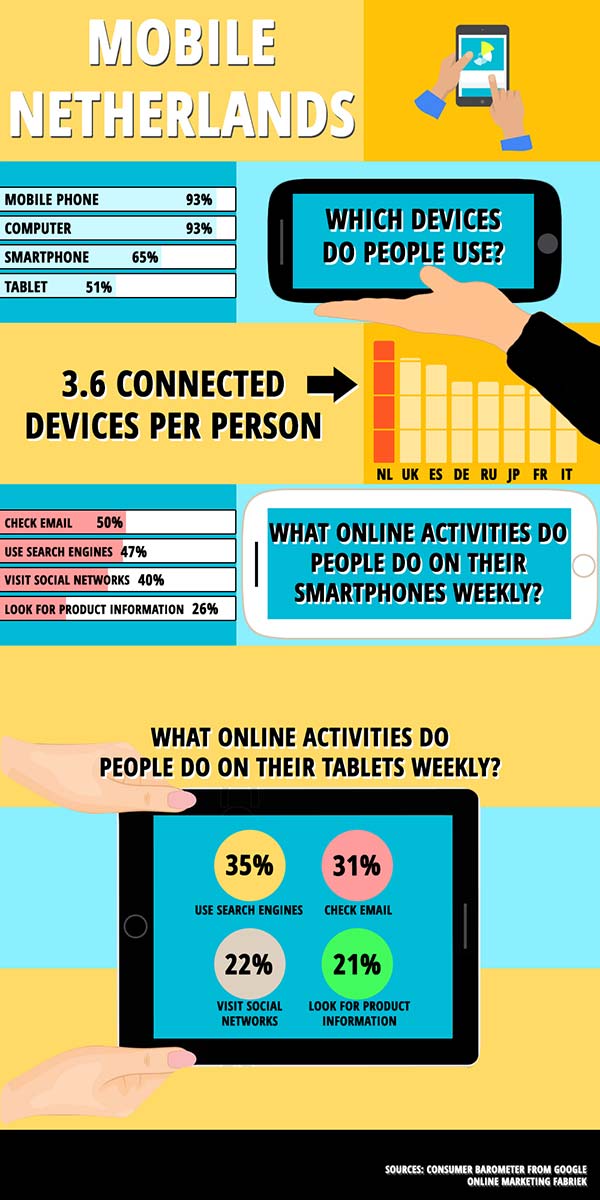 MOBILE NETHERLANDS

MOBILE PHONE 93%
COMPUTER 93%
SMARTPHONE 65%
TABLET 51%

WHICH DEVICES DO PEOPLE USE?

3.6 CONNECTED DEVICES PER PERSON

NL UK ES DE RU JP FR IT

CHECK EMAIL 50%
USE SEARCH ENGINES 47%
VISIT SOCIAL NETWORKS 40%
LOOK FOR PRODUCT INFORMATION 26%

WHAT ONLINE ACTIVITIES DO PEOPLE DO ON THEIR SMARTPHONES WEEKLY?

WHAT ONLINE ACTIVITIES DO PEOPLE DO ON THEIR TABLETS WEEKLY?

35% USE SEARCH ENGINES
31% CHECK EMAIL
22% VISIT SOCIAL NETWORKS
21% LOOK FOR PRODUCT INFORMATION

SOURCES: CONSUMER BAROMETER FROM GOOGLE
ONLINE MARKETING FABRIEK